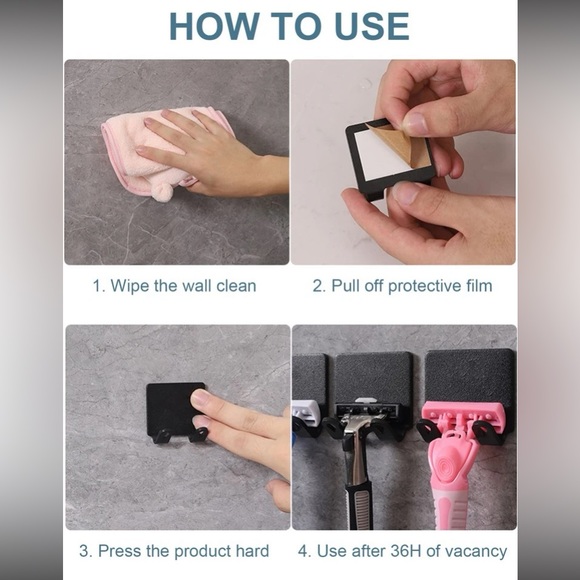 HOW TO USE

1. Wipe the wall clean

2. Pull off protective film

3. Press the product hard

4. Use after 36H of vacancy